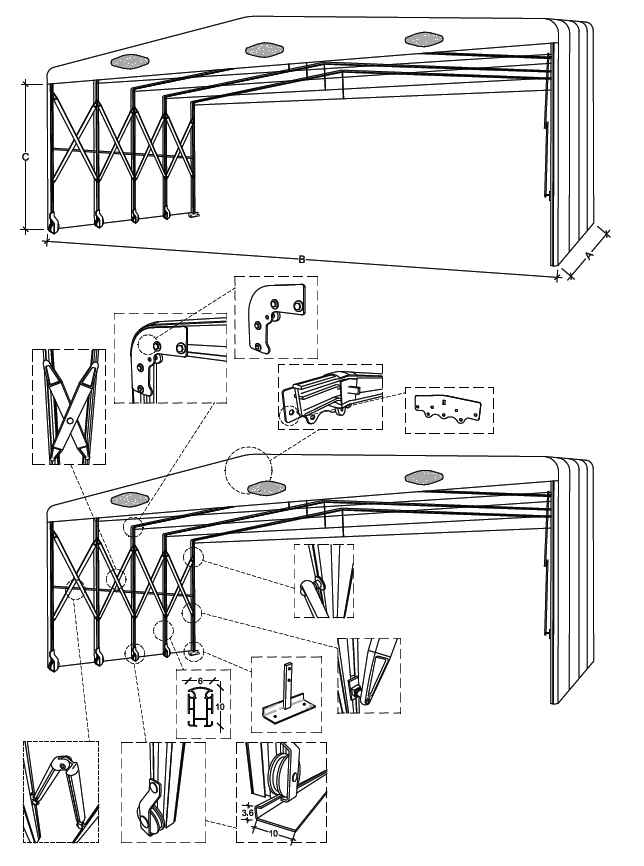 C
B
A
6
10
3,6
10